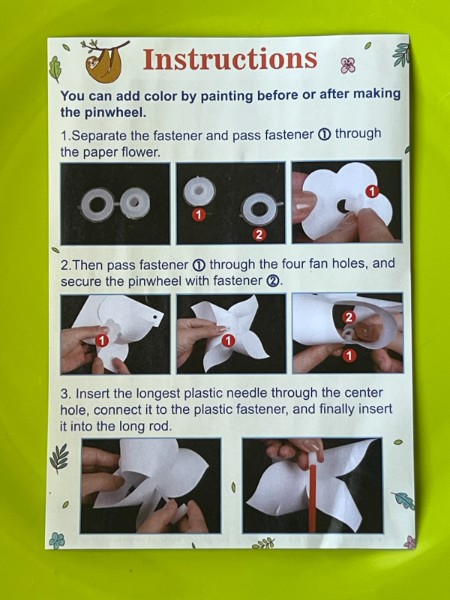 Instructions

You can add color by painting before or after making the pinwheel.

1.Separate the fastener and pass fastener ① through the paper flower.

1 2 1

2.Then pass fastener ① through the four fan holes, and secure the pinwheel with fastener ②.

1 1 2 1

3. Insert the longest plastic needle through the center hole, connect it to the plastic fastener, and finally insert it into the long rod.